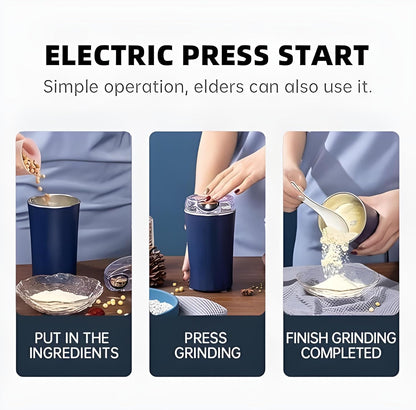 ELECTRIC PRESS START

Simple operation, elders can also use it.

PUT IN THE INGREDIENTS

PRESS GRINDING

FINISH GRINDING COMPLETED